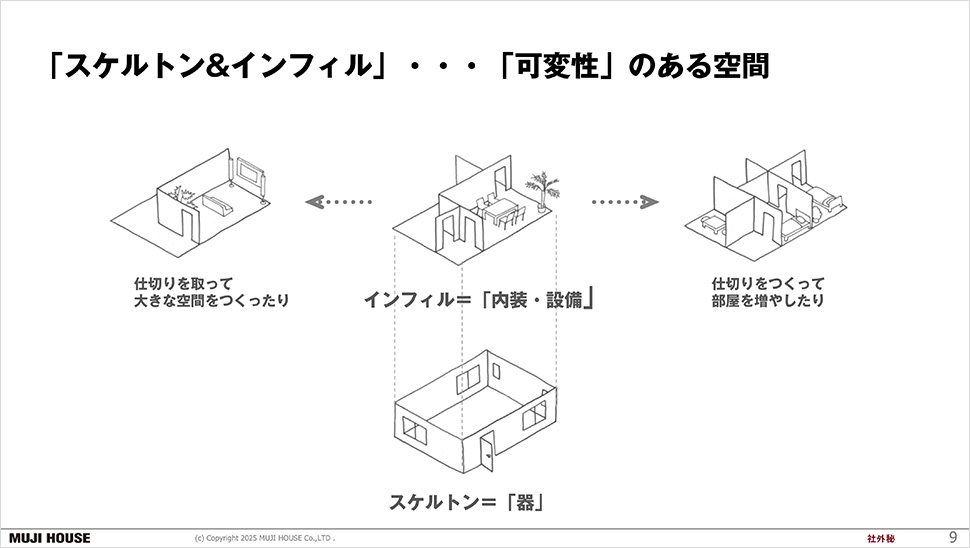 「スケルトン&インフィル」・・・「可変性」のある空間

仕切りを取って
大きな空間をつくったり

インフィル＝「内装・設備」

仕切りをつくって
部屋を増やしたり

スケルトン＝「器」

MUJI HOUSE

(c) Copyright 2025 MUJI HOUSE Co.,LTD .

社外秘

9