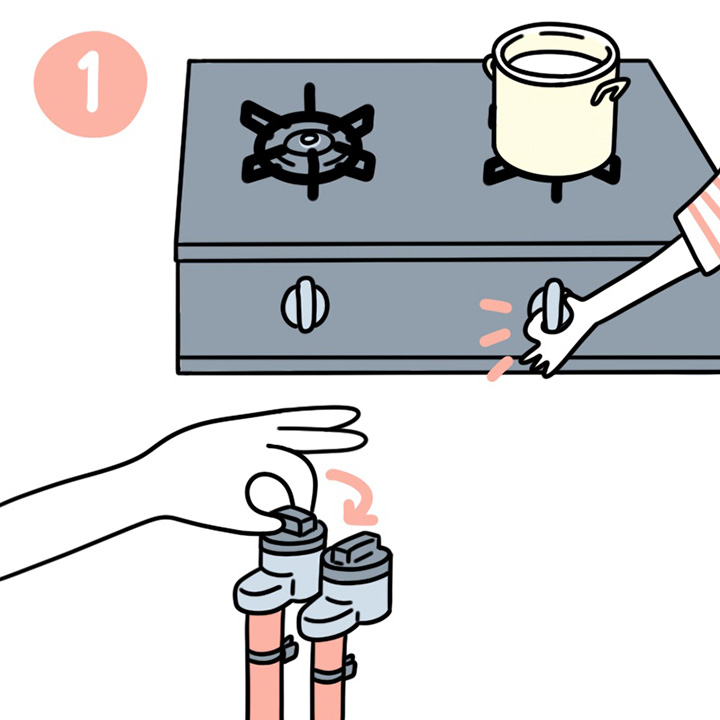 1