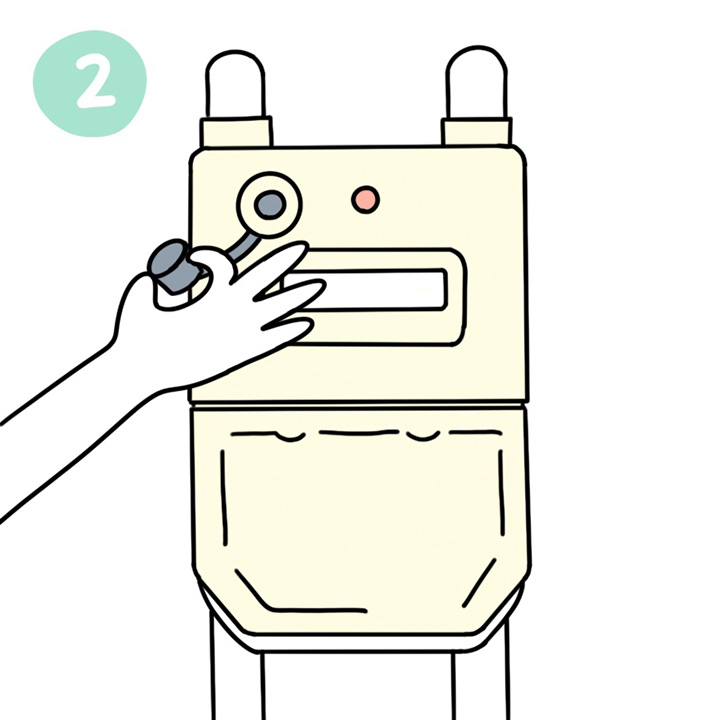 2