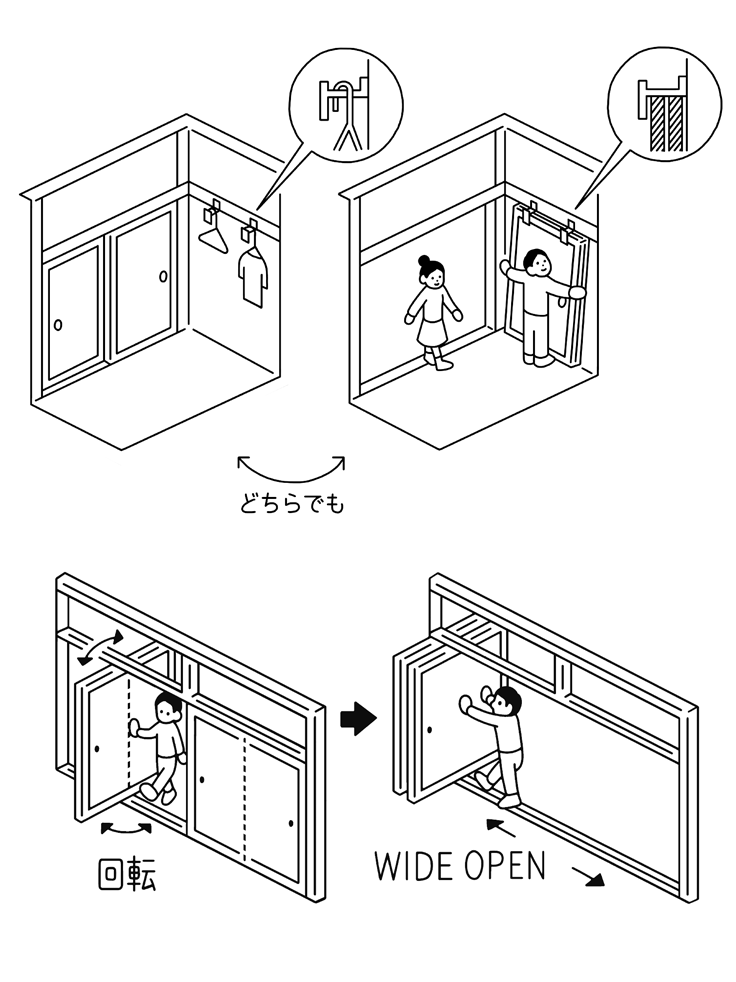 どちらでも

回転

WIDE OPEN