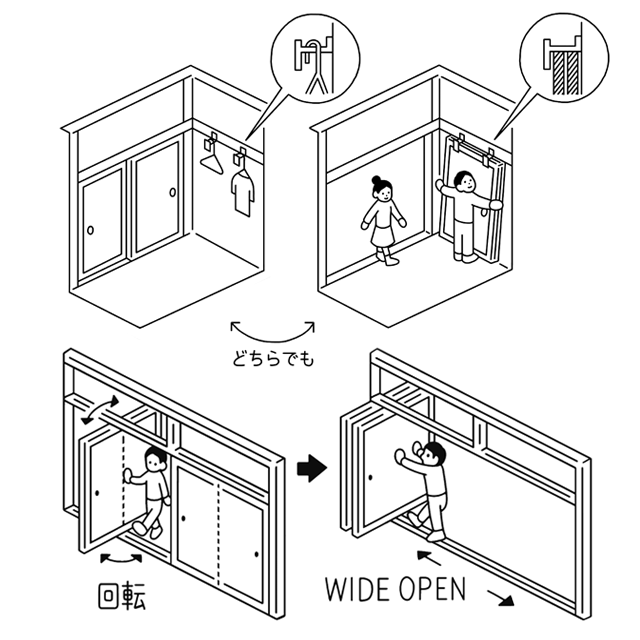 どちらでも

回転

WIDE OPEN