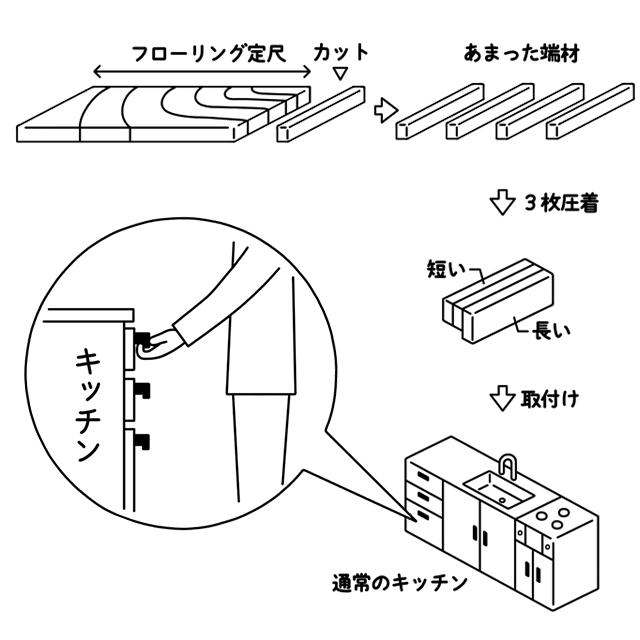 フローリング定尺

カット

あまった端材

3枚圧着

短い

長い

取付け

キッチン

通常のキッチン