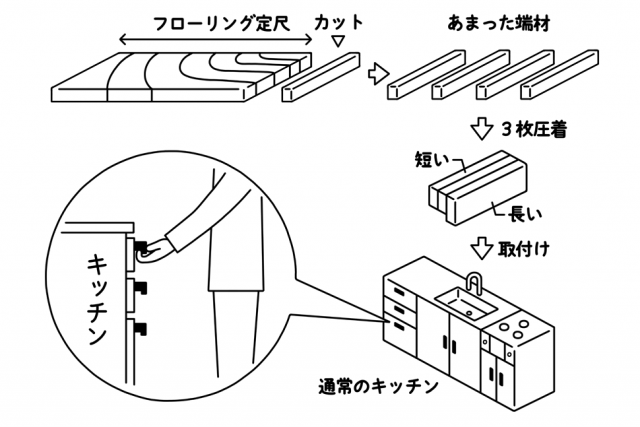 フローリング定尺

カット

あまった端材

3枚圧着

短い

長い

取付け

キッチン

通常のキッチン