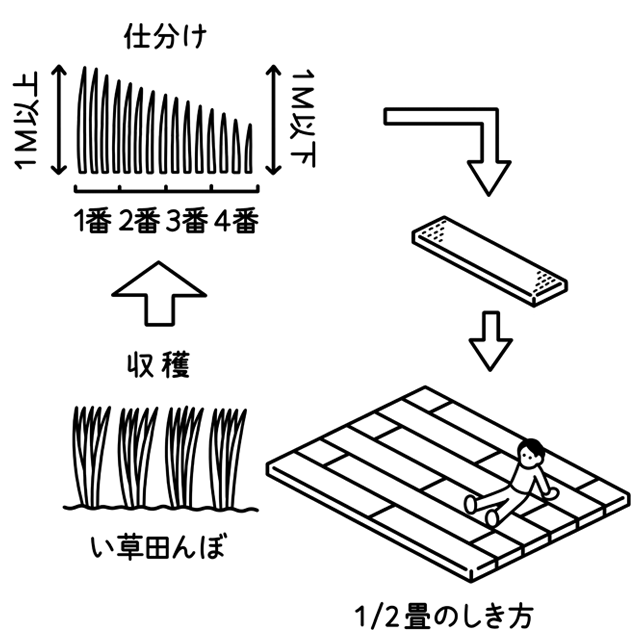 仕分け

1M以上

1M以下

1番 2番 3番 4番

収穫

い草田んぼ

1/2畳のしき方