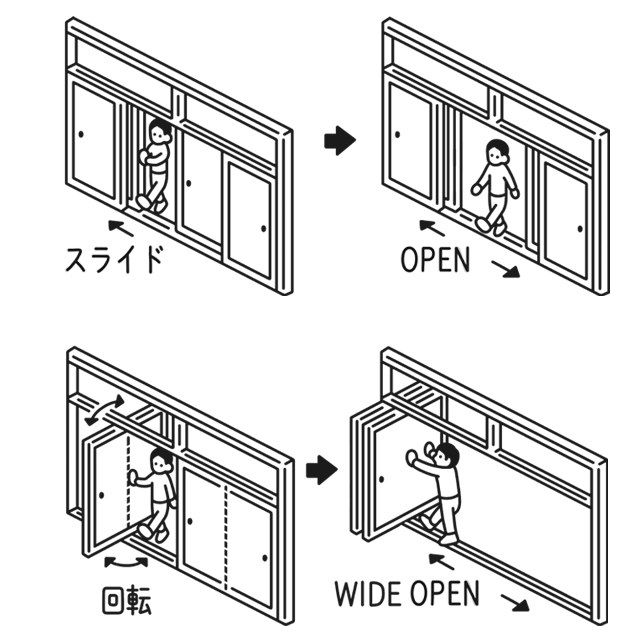 スライド

OPEN

回転

WIDE OPEN