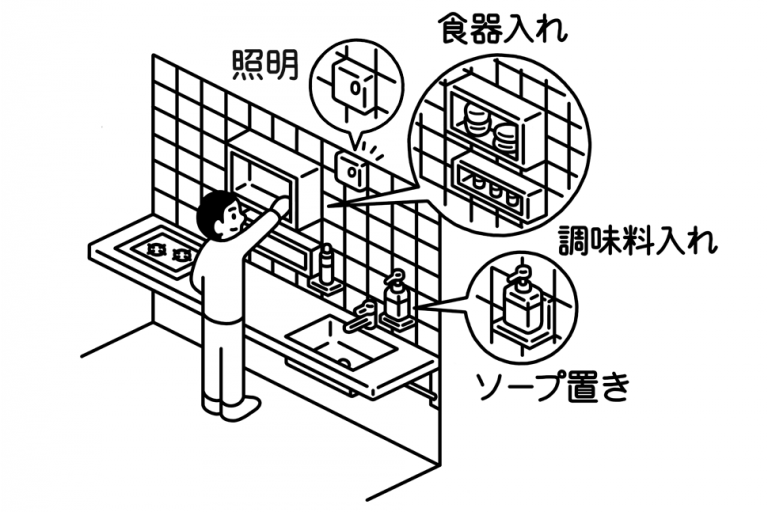 照明

食器入れ

調味料入れ

ソープ置き