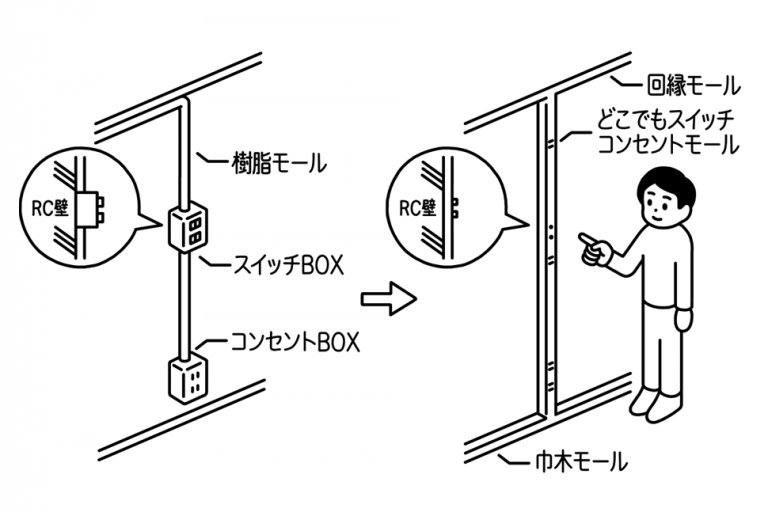 RC壁

樹脂モール

スイッチBOX

コンセントBOX

RC壁

回縁モール

どこでもスイッチ
コンセントモール

巾木モール